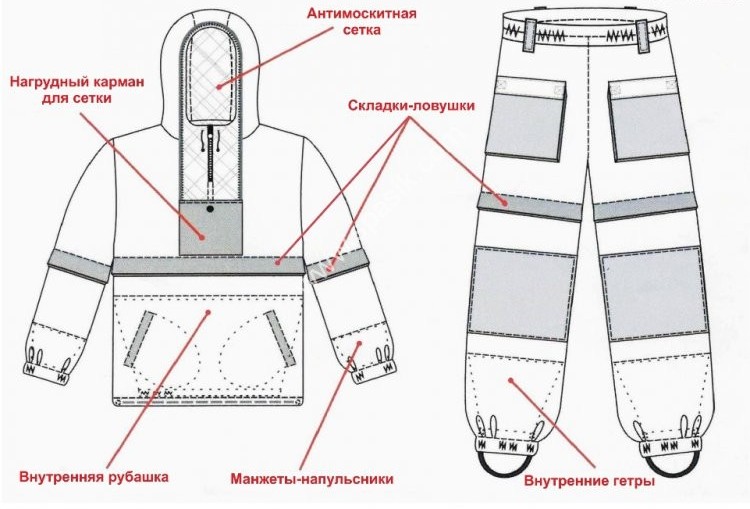 Антимоскитная сетка

Нагрудный карман для сетки

Складки-ловушки

Внутренняя рубашка

Манжеты-напульсники

Внутренние гетры