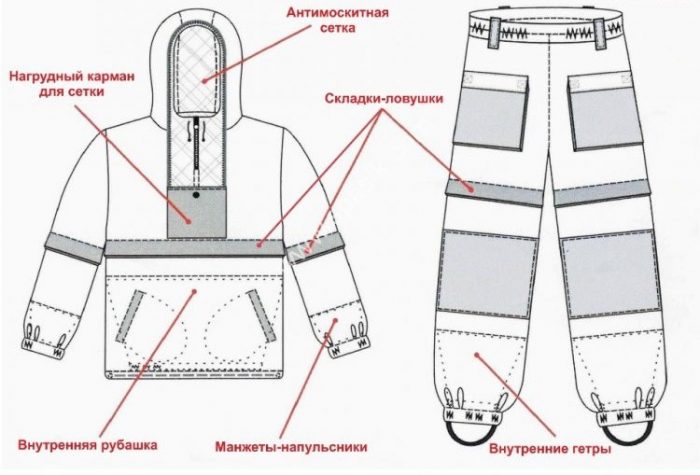 Антимоскитная сетка

Нагрудный карман для сетки

Складки-ловушки

Внутренняя рубашка

Манжеты-напульсники

Внутренние гетры