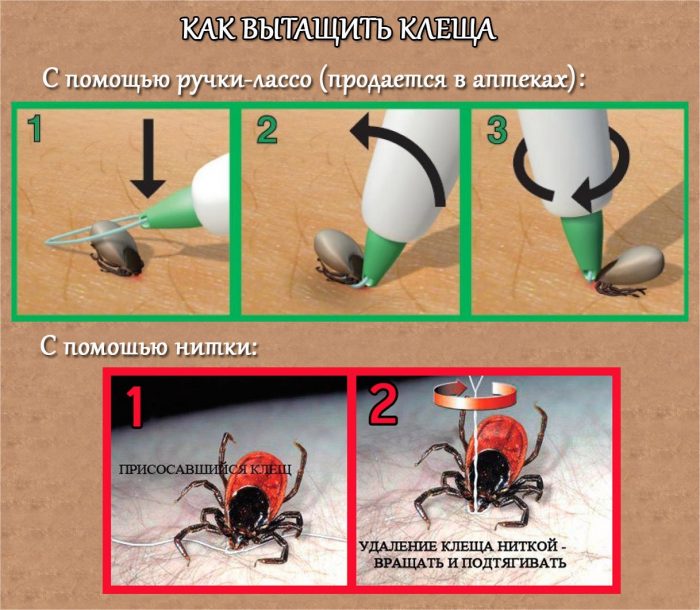 КАК ВЫТАЩИТЬ КЛЕЩА

С помощью ручки-лассо (продается в аптеках):

1

2

3

С помощью нитки:

1

ПРИСОСАВШИЙСЯ КЛЕЩ

2

УДАЛЕНИЕ КЛЕЩА НИТКОЙ - ВРАЩАТЬ И ПОДТЯГИВАТЬ